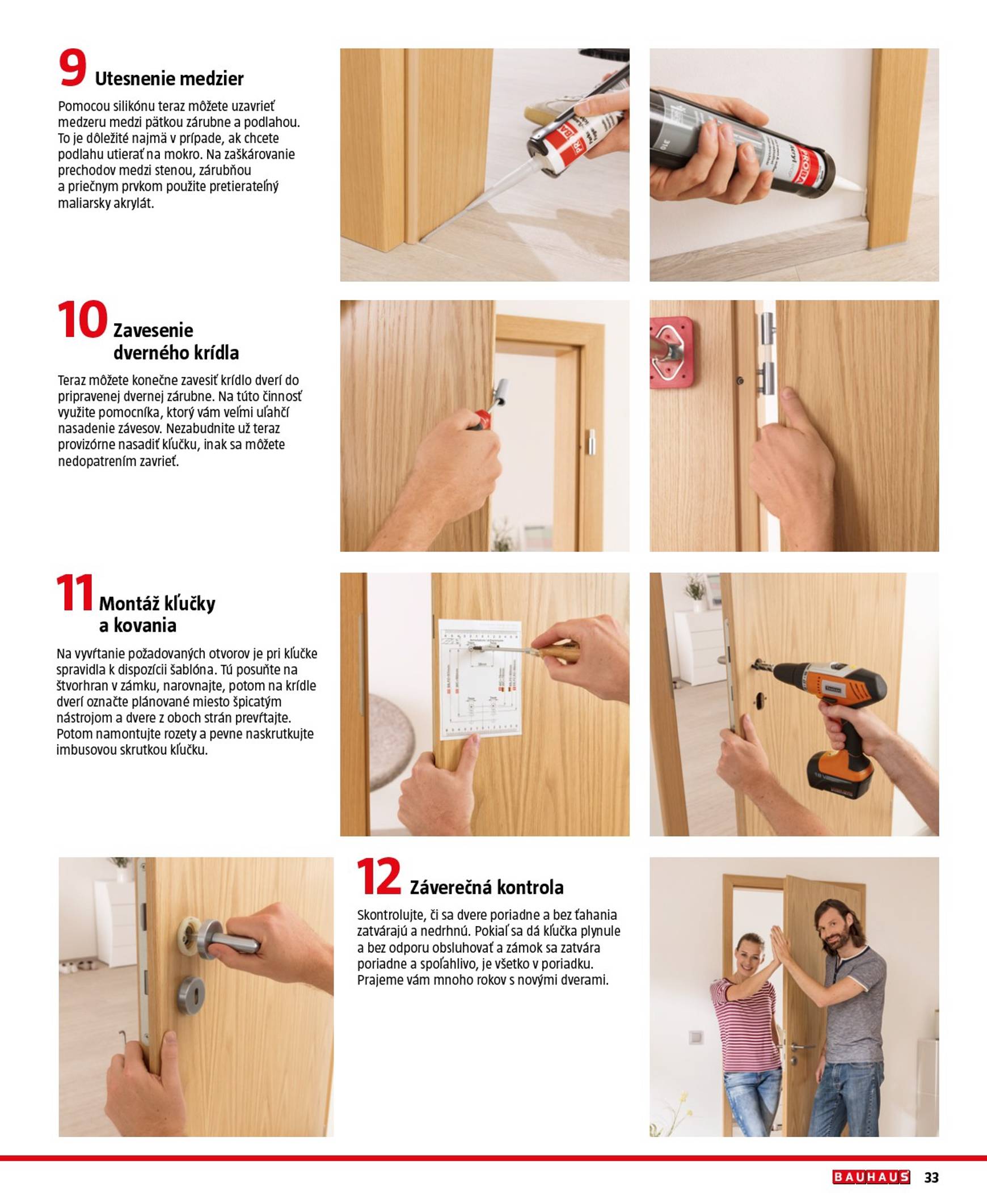 9 Utesnenie medzier

Pomocou silikónu teraz môžete uzavrieť medzeru medzi pätkou zárubne a podlahou. To je dôležité najmä v prípade, ak chcete podlahu utierať na mokro. Na zaškárovanie prechodov medzi stenou, zárubňou a priečnym prvkom použite pretierateľný maliarsky akrylát.

10 Zavesenie dverného krídla

Teraz môžete konečne zavesiť krídlo dverí do pripravenej dvernej zárubne. Na túto činnosť využite pomocníka, ktorý vám veľmi uľahčí nasadenie závesov. Nezabudnite už teraz provizórne nasadiť kľučku, inak sa môžete nedopatrením zavrieť.

11 Montáž kľučky a kovania

Na vyvŕtanie požadovaných otvorov je pri kľučke spravidla k dispozícii šablóna. Tú posuňte na štvorhran v zámku, narovnajte, potom na krídle dverí označte plánované miesto špicatým nástrojom a dvere z oboch strán prevŕtajte. Potom namontujte rozety a pevne naskrutkujte imbusovou skrutkou kľučku.

12 Záverečná kontrola

Skontrolujte, či sa dvere poriadne a bez ťahania zatvárajú a nedrhnú. Pokiaľ sa dá kľučka plynule a bez odporu obsluhovať a zámok sa zatvára poriadne a spoľahlivo, je všetko v poriadku. Prajeme vám mnoho rokov s novými dverami.

BAUHAUS 33