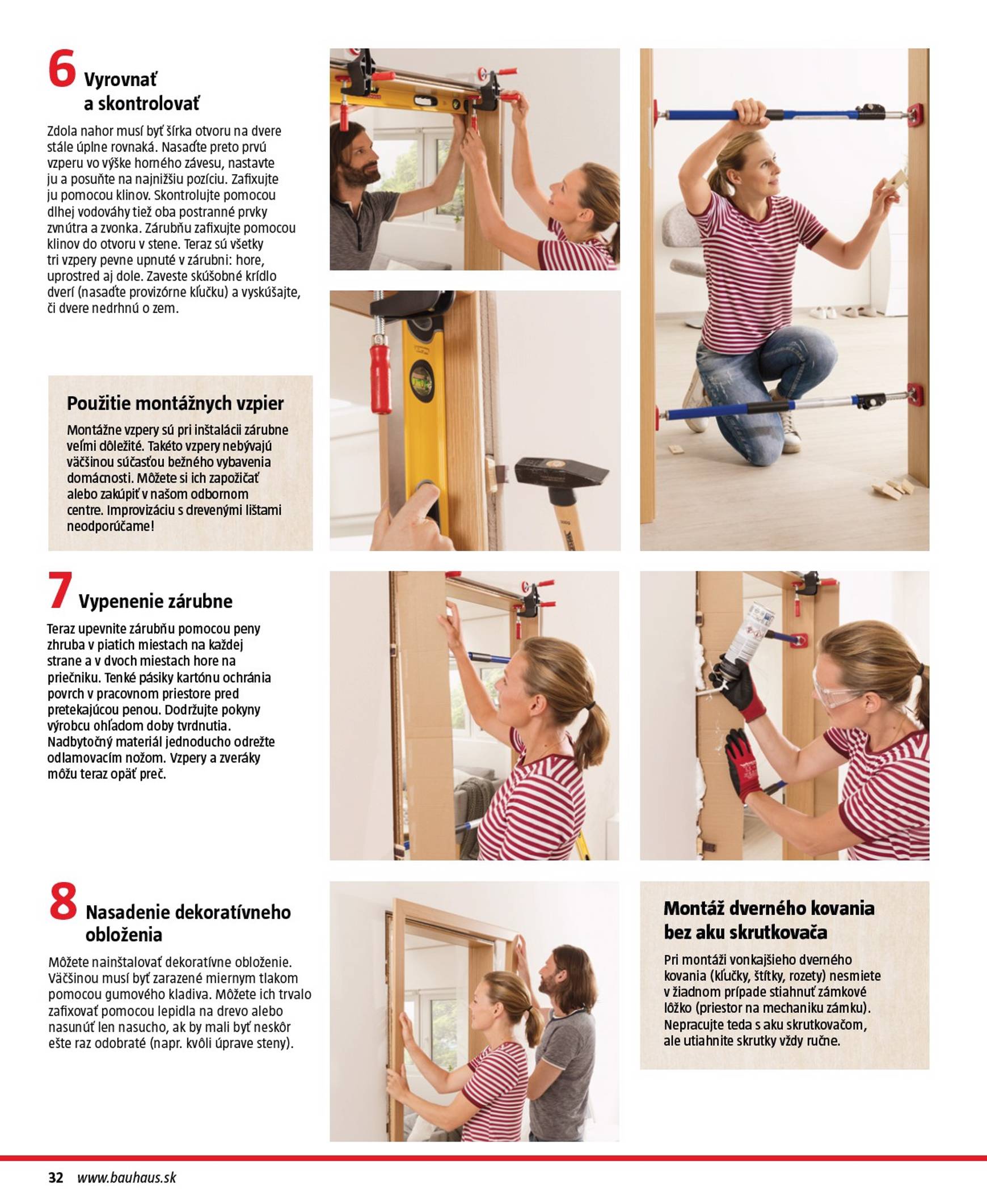 6 Vyrovnať a skontrolovať

Zdola nahor musí byť šírka otvoru na dvere stále úplne rovnaká. Nasaďte preto prvú vzperu vo výške horného závesu, nastavte ju a posuňte na najnižšiu pozíciu. Zafixujte ju pomocou klinov. Skontrolujte pomocou dlhej vodováhy tiež oba postranné prvky zvnútra a zvonka. Zárubňu zafixujte pomocou klinov do otvoru v stene. Teraz sú všetky tri vzpery pevne upnuté v zárubni: hore, uprostred aj dole. Zaveste skúšobné krídlo dverí (nasaďte provizórne kľučku) a vyskúšajte, či dvere nedrhnú o zem.

Použitie montážnych vzpier

Montážne vzpery sú pri inštalácii zárubne veľmi dôležité. Takéto vzpery nebývajú väčšinou súčasťou bežného vybavenia domácnosti. Môžete si ich zapožičať alebo zakúpiť v našom odbornom centre. Improvizáciu s drevenými lištami neodporúčame!

7 Vypenenie zárubne

Teraz upevnite zárubňu pomocou peny zhruba v piatich miestach na každej strane a v dvoch miestach hore na priečniku. Tenké pásiky kartónu ochránia povrch v pracovnom priestore pred pretekajúcou penou. Dodržujte pokyny výrobcu ohľadom doby tvrdnutia. Nadbytočný materiál jednoducho odrežte odlamovacím nožom. Vzpery a zveráky môžu teraz opäť preč.

8 Nasadenie dekoratívneho obloženia

Môžete nainštalovať dekoratívne obloženie. Väčšinou musí byť zarazené miernym tlakom pomocou gumového kladiva. Môžete ich trvalo zafixovať pomocou lepidla na drevo alebo nasunúť len nasucho, ak by mali byť neskôr ešte raz odobraté (napr. kvôli úprave steny).

Montáž dverného kovania bez aku skrutkovača

Pri montáži vonkajšieho dverného kovania (kľučky, štítky, rozety) nesmiete v žiadnom prípade stiahnuť zámkové lôžko (priestor na mechaniku zámku). Nepracujte teda s aku skrutkovačom, ale utiahnite skrutky vždy ručne.

32 www.bauhaus.sk