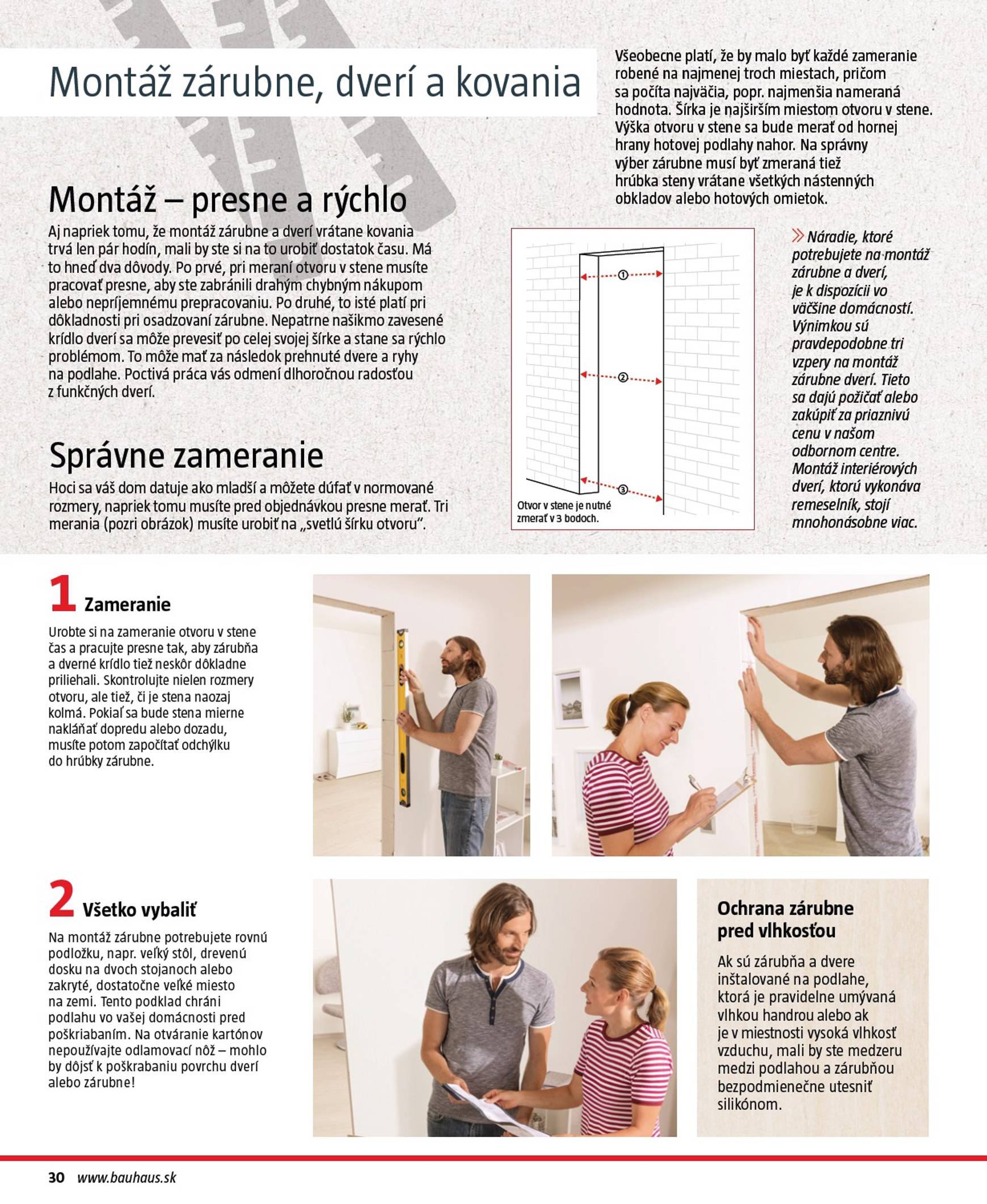 Montáž zárubne, dverí a kovania

Montáž – presne a rýchlo

Aj napriek tomu, že montáž zárubne a dverí vrátane kovania trvá len pár hodín, mali by ste si na to urobiť dostatok času. Má to hneď dva dôvody. Po prvé, pri meraní otvoru v stene musíte pracovať presne, aby ste zabránili drahým chybným nákupom alebo nepríjemnému prepracovaniu. Po druhé, to isté platí pri dôkladnosti pri osadzovaní zárubne. Nepatrne našikmo zavesené krídlo dverí sa môže prevesiť po celej svojej šírke a stane sa rýchlo problémom. To môže mať za následok prehnuté dvere a ryhy na podlahe. Poctivá práca vás odmení dlhoročnou radosťou z funkčných dverí.

Správne zameranie

Hoci sa váš dom datuje ako mladší a môžete dúfať v normované rozmery, napriek tomu musíte pred objednávkou presne merať. Tri merania (pozri obrázok) musíte urobiť na „svetlú šírku otvoru".

Všeobecne platí, že by malo byť každé zameranie robené na najmenej troch miestach, pričom sa počíta najväčia, popr. najmenšia nameraná hodnota. Šírka je najširším miestom otvoru v stene. Výška otvoru v stene sa bude merať od hornej hrany hotovej podlahy nahor. Na správny výber zárubne musí byť zmeraná tiež hrúbka steny vrátane všetkých nástenných obkladov alebo hotových omietok.

①
②
③
Otvor v stene je nutné zmerať v 3 bodoch.

» Náradie, ktoré potrebujete na montáž zárubne a dverí, je k dispozícii vo väčšine domácností. Výnimkou sú pravdepodobne tri vzpery na montáž zárubne dverí. Tieto sa dajú požičať alebo zakúpiť za priaznivú cenu v našom odbornom centre. Montáž interiérových dverí, ktorú vykonáva remeselník, stojí mnohonásobne viac.

1 Zameranie

Urobte si na zameranie otvoru v stene čas a pracujte presne tak, aby zárubňa a dverné krídlo tiež neskôr dôkladne priliehali. Skontrolujte nielen rozmery otvoru, ale tiež, či je stena naozaj kolmá. Pokiaľ sa bude stena mierne nakláňať dopredu alebo dozadu, musíte potom započítať odchýlku do hrúbky zárubne.

2 Všetko vybaliť

Na montáž zárubne potrebujete rovnú podložku, napr. veľký stôl, drevenú dosku na dvoch stojanoch alebo zakryté, dostatočne veľké miesto na zemi. Tento podklad chráni podlahu vo vašej domácnosti pred poškriabaním. Na otváranie kartónov nepoužívajte odlamovací nôž – mohlo by dôjsť k poškrabaniu povrchu dverí alebo zárubne!

Ochrana zárubne pred vlhkosťou

Ak sú zárubňa a dvere inštalované na podlahe, ktorá je pravidelne umývaná vlhkou handrou alebo ak je v miestnosti vysoká vlhkosť vzduchu, mali by ste medzeru medzi podlahou a zárubňou bezpodmienečne utesniť silikónom.

30 www.bauhaus.sk