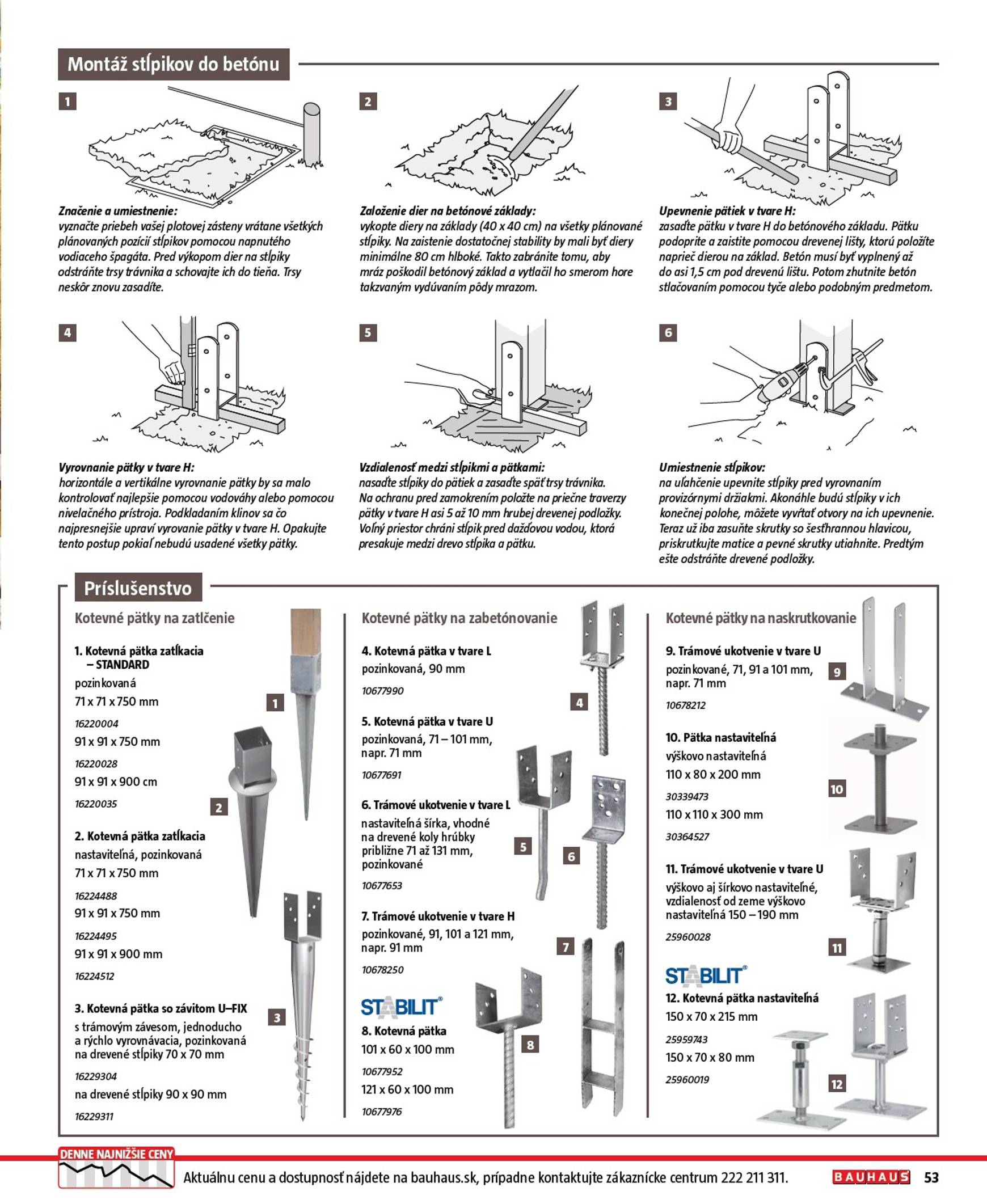 Montáž stĺpikov do betónu

1

Značenie a umiestnenie:
vyznačte priebeh vašej plotovej zásteny vrátane všetkých plánovaných pozícií stĺpikov pomocou napnutého vodiaceho špagáta. Pred výkopom dier na stĺpiky odstráňte trsy trávnika a schovajte ich do tieňa. Trsy neskôr znovu zasadíte.

2

Založenie dier na betónové základy:
vykopte diery na základy (40 x 40 cm) na všetky plánované stĺpiky. Na zaistenie dostatočnej stability by mali byť diery minimálne 80 cm hlboké. Takto zabránite tomu, aby mráz poškodil betónový základ a vytlačil ho smerom hore takzvaným vydúvaním pôdy mrazom.

3

Upevnenie pätiek v tvare H:
zasaďte pätku v tvare H do betónového základu. Pätku podoprite a zaistite pomocou drevenej lišty, ktorú položíte naprieč dierou na základ. Betón musí byť vyplnený až do asi 1,5 cm pod drevenú lištu. Potom zhutnite betón stlačovaním pomocou tyče alebo podobným predmetom.

4

Vyrovnanie pätky v tvare H:
horizontále a vertikálne vyrovnanie pätky by sa malo kontrolovať najlepšie pomocou vodováhy alebo pomocou nivelačného prístroja. Podkladaním klinov sa čo najpresnejšie upraví vyrovanie pätky v tvare H. Opakujte tento postup pokiaľ nebudú usadené všetky pätky.

5

Vzdialenosť medzi stĺpikmi a pätkami:
nasaďte stĺpiky do pätiek a zasaďte späť trsy trávnika. Na ochranu pred zamokrením položte na priečne traverzy pätky v tvare H asi 5 až 10 mm hrubej drevenej podložky. Voľný priestor chráni stĺpik pred dažďovou vodou, ktorá presakuje medzi drevo stĺpika a pätku.

6

Umiestnenie stĺpikov:
na uľahčenie upevnite stĺpiky pred vyrovnaním provizórnymi držiakmi. Akonáhle budú stĺpiky v ich konečnej polohe, môžete vyvŕtať otvory na ich upevnenie. Teraz už iba zasuňte skrutky so šesťhrannou hlavicou, priskrutkujte matice a pevné skrutky utiahnite. Predtým ešte odstráňte drevené podložky.

Príslušenstvo

Kotevné pätky na zatlčenie

1. Kotevná pätka zatĺkacia – STANDARD
pozinkovaná
71 x 71 x 750 mm
16220004
91 x 91 x 750 mm
16220028
91 x 91 x 900 cm
16220035

2. Kotevná pätka zatĺkacia
nastaviteľná, pozinkovaná
71 x 71 x 750 mm
16224488
91 x 91 x 750 mm
16224495
91 x 91 x 900 mm
16224512

3. Kotevná pätka so závitom U–FIX
s trámovým závesom, jednoducho a rýchlo vyrovnávacia, pozinkovaná na drevené stĺpiky 70 x 70 mm
16229304
na drevené stĺpiky 90 x 90 mm
16229311

1 2 3

Kotevné pätky na zabetónovanie

4. Kotevná pätka v tvare L
pozinkovaná, 90 mm
10677990

5. Kotevná pätka v tvare U
pozinkovaná, 71 – 101 mm, napr. 71 mm
10677691

6. Trámové ukotvenie v tvare L
nastaviteľná šírka, vhodné na drevené koly hrúbky približne 71 až 131 mm, pozinkované
10677653

7. Trámové ukotvenie v tvare H
pozinkované, 91, 101 a 121 mm, napr. 91 mm
10678250

STABILIT®
8. Kotevná pätka
101 x 60 x 100 mm
10677952
121 x 60 x 100 mm
10677976

4 5 6 7 8

Kotevné pätky na naskrutkovanie

9. Trámové ukotvenie v tvare U
pozinkované, 71, 91 a 101 mm, napr. 71 mm
10678212

10. Pätka nastaviteľná
výškovo nastaviteľná
110 x 80 x 200 mm
30339473
110 x 110 x 300 mm
30364527

11. Trámové ukotvenie v tvare U
výškovo aj šírkovo nastaviteľné, vzdialenosť od zeme výškovo nastaviteľná 150 – 190 mm
25960028

STABILIT®
12. Kotevná pätka nastaviteľná
150 x 70 x 215 mm
25959743
150 x 70 x 80 mm
25960019

9 10 11 12

DENNE NAJNIŽŠIE CENY
Aktuálnu cenu a dostupnosť nájdete na bauhaus.sk, prípadne kontaktujte zákaznícke centrum 222 211 311.
BAUHAUS 53