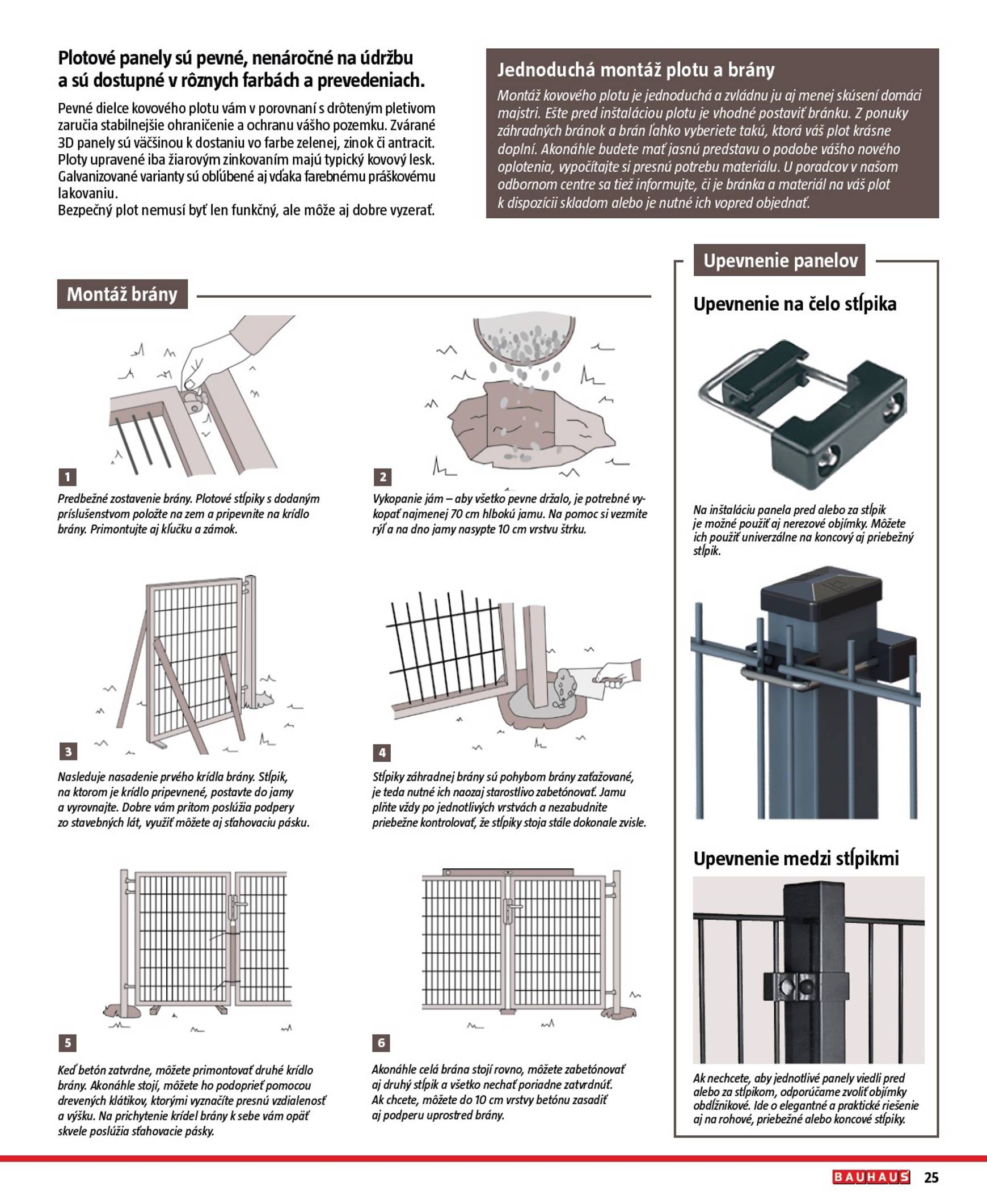 Plotové panely sú pevné, nenáročné na údržbu a sú dostupné v rôznych farbách a prevedeniach.

Pevné dielce kovového plotu vám v porovnaní s drôteným pletivom zaručia stabilnejšie ohraničenie a ochranu vášho pozemku. Zvárané 3D panely sú väčšinou k dostaniu vo farbe zelenej, zinok či antracit. Ploty upravené iba žiarovým zinkovaním majú typický kovový lesk. Galvanizované varianty sú obľúbené aj vďaka farebnému práškovému lakovaniu.
Bezpečný plot nemusí byť len funkčný, ale môže aj dobre vyzerať.

Jednoduchá montáž plotu a brány

Montáž kovového plotu je jednoduchá a zvládnu ju aj menej skúsení domáci majstri. Ešte pred inštaláciou plotu je vhodné postaviť bránku. Z ponuky záhradných bránok a brán ľahko vyberiete takú, ktorá váš plot krásne doplní. Akonáhle budete mať jasnú predstavu o podobe vášho nového oplotenia, vypočítajte si presnú potrebu materiálu. U poradcov v našom odbornom centre sa tiež informujte, či je bránka a materiál na váš plot k dispozícii skladom alebo je nutné ich vopred objednať.

Montáž brány

1
Predbežné zostavenie brány. Plotové stĺpiky s dodaným príslušenstvom položte na zem a pripevnite na krídlo brány. Primontujte aj kľučku a zámok.

2
Vykopanie jám – aby všetko pevne držalo, je potrebné vykopať najmenej 70 cm hlbokú jamu. Na pomoc si vezmite rýľ a na dno jamy nasypte 10 cm vrstvu štrku.

3
Nasleduje nasadenie prvého krídla brány. Stĺpik, na ktorom je krídlo pripevnené, postavte do jamy a vyrovnajte. Dobre vám pritom poslúžia podpery zo stavebných lát, využiť môžete aj sťahovaciu pásku.

4
Stĺpiky záhradnej brány sú pohybom brány zaťažované, je teda nutné ich naozaj starostlivo zabetónovať. Jamu plňte vždy po jednotlivých vrstvách a nezabudnite priebežne kontrolovať, že stĺpiky stoja stále dokonale zvisle.

5
Keď betón zatvrdne, môžete primontovať druhé krídlo brány. Akonáhle stojí, môžete ho podoprieť pomocou drevených klátikov, ktorými vyznačíte presnú vzdialenosť a výšku. Na prichytenie krídel brány k sebe vám opäť skvele poslúžia sťahovacie pásky.

6
Akonáhle celá brána stojí rovno, môžete zabetónovať aj druhý stĺpik a všetko nechať poriadne zatvrdnúť. Ak chcete, môžete do 10 cm vrstvy betónu zasadiť aj podperu uprostred brány.

Upevnenie panelov

Upevnenie na čelo stĺpika

Na inštaláciu panela pred alebo za stĺpik je možné použiť aj nerezové objímky. Môžete ich použiť univerzálne na koncový aj priebežný stĺpik.

Upevnenie medzi stĺpikmi

Ak nechcete, aby jednotlivé panely viedli pred alebo za stĺpikom, odporúčame zvoliť objímky obdĺžnikové. Ide o elegantné a praktické riešenie aj na rohové, priebežné alebo koncové stĺpiky.

BAUHAUS 25