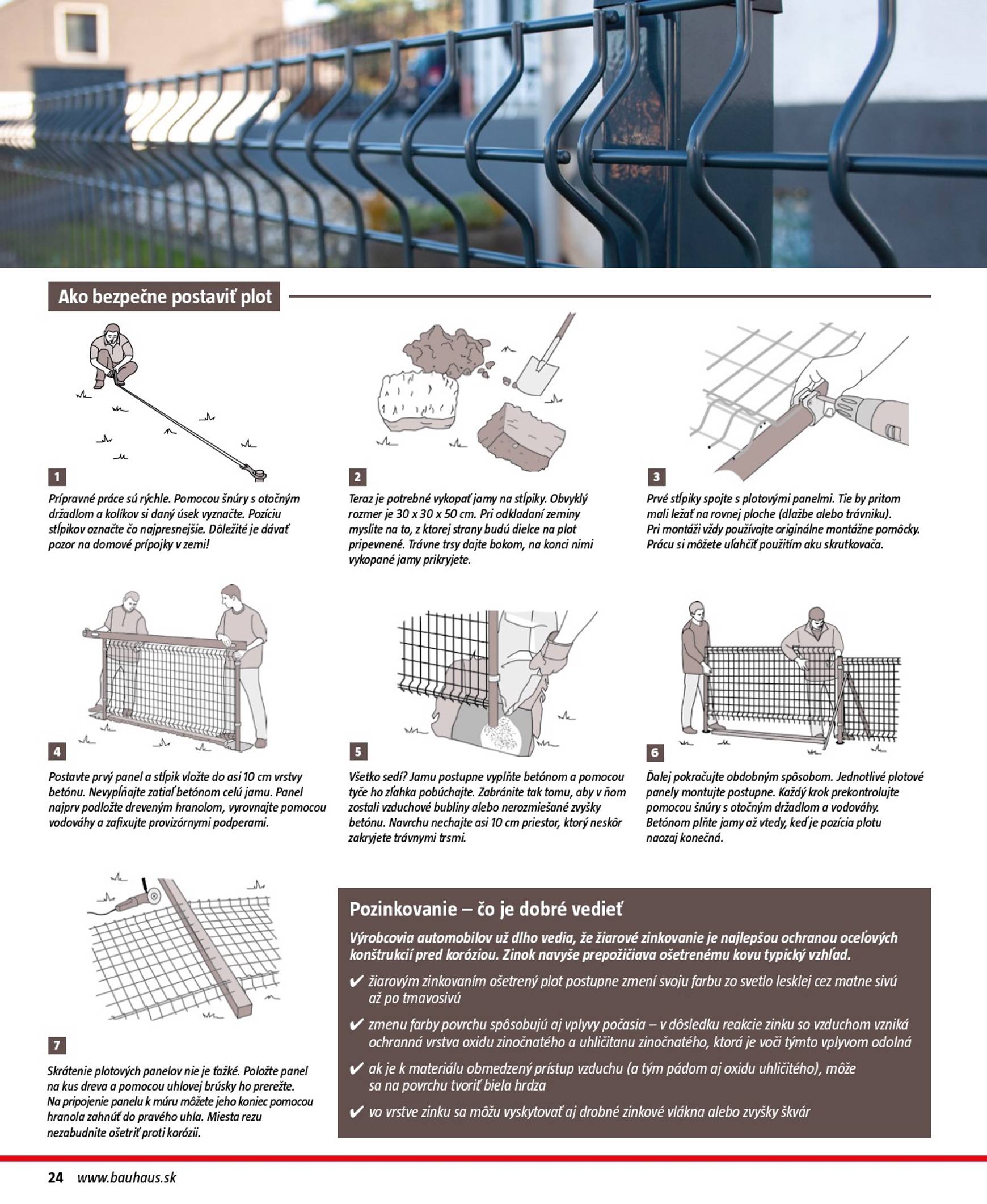 Ako bezpečne postaviť plot

1

Prípravné práce sú rýchle. Pomocou šnúry s otočným držadlom a kolíkov si daný úsek vyznačte. Pozíciu stĺpikov označte čo najpresnejšie. Dôležité je dávať pozor na domové prípojky v zemi!

2

Teraz je potrebné vykopať jamy na stĺpiky. Obvyklý rozmer je 30 x 30 x 50 cm. Pri odkladaní zeminy myslite na to, z ktorej strany budú dielce na plot pripevnené. Trávne trsy dajte bokom, na konci nimi vykopané jamy prikryjete.

3

Prvé stĺpiky spojte s plotovými panelmi. Tie by pritom mali ležať na rovnej ploche (dlažbe alebo trávniku). Pri montáži vždy používajte originálne montážne pomôcky. Prácu si môžete uľahčiť použitím aku skrutkovača.

4

Postavte prvý panel a stĺpik vložte do asi 10 cm vrstvy betónu. Nevypĺňajte zatiaľ betónom celú jamu. Panel najprv podložte dreveným hranolom, vyrovnajte pomocou vodováhy a zafixujte provizórnymi podperami.

5

Všetko sedí? Jamu postupne vyplňte betónom a pomocou tyče ho zľahka pobúchajte. Zabránite tak tomu, aby v ňom zostali vzduchové bubliny alebo nerozmiešané zvyšky betónu. Navrchu nechajte asi 10 cm priestor, ktorý neskôr zakryjete trávnymi trsmi.

6

Ďalej pokračujte obdobným spôsobom. Jednotlivé plotové panely montujte postupne. Každý krok prekontrolujte pomocou šnúry s otočným držadlom a vodováhy. Betónom plňte jamy až vtedy, keď je pozícia plotu naozaj konečná.

7

Skrátenie plotových panelov nie je ťažké. Položte panel na kus dreva a pomocou uhlovej brúsky ho prerežte. Na pripojenie panelu k múru môžete jeho koniec pomocou hranola zahnúť do pravého uhla. Miesta rezu nezabudnite ošetriť proti korózii.

Pozinkovanie – čo je dobré vedieť

Výrobcovia automobilov už dlho vedia, že žiarové zinkovanie je najlepšou ochranou oceľových konštrukcií pred koróziou. Zinok navyše prepožičiava ošetrenému kovu typický vzhľad.

✔ žiarovým zinkovaním ošetrený plot postupne zmení svoju farbu zo svetlo lesklej cez matne sivú až po tmavosivú

✔ zmenu farby povrchu spôsobujú aj vplyvy počasia – v dôsledku reakcie zinku so vzduchom vzniká ochranná vrstva oxidu zinočnatého a uhličitanu zinočnatého, ktorá je voči týmto vplyvom odolná

✔ ak je k materiálu obmedzený prístup vzduchu (a tým pádom aj oxidu uhličitého), môže sa na povrchu tvoriť biela hrdza

✔ vo vrstve zinku sa môžu vyskytovať aj drobné zinkové vlákna alebo zvyšky škvár

24 www.bauhaus.sk