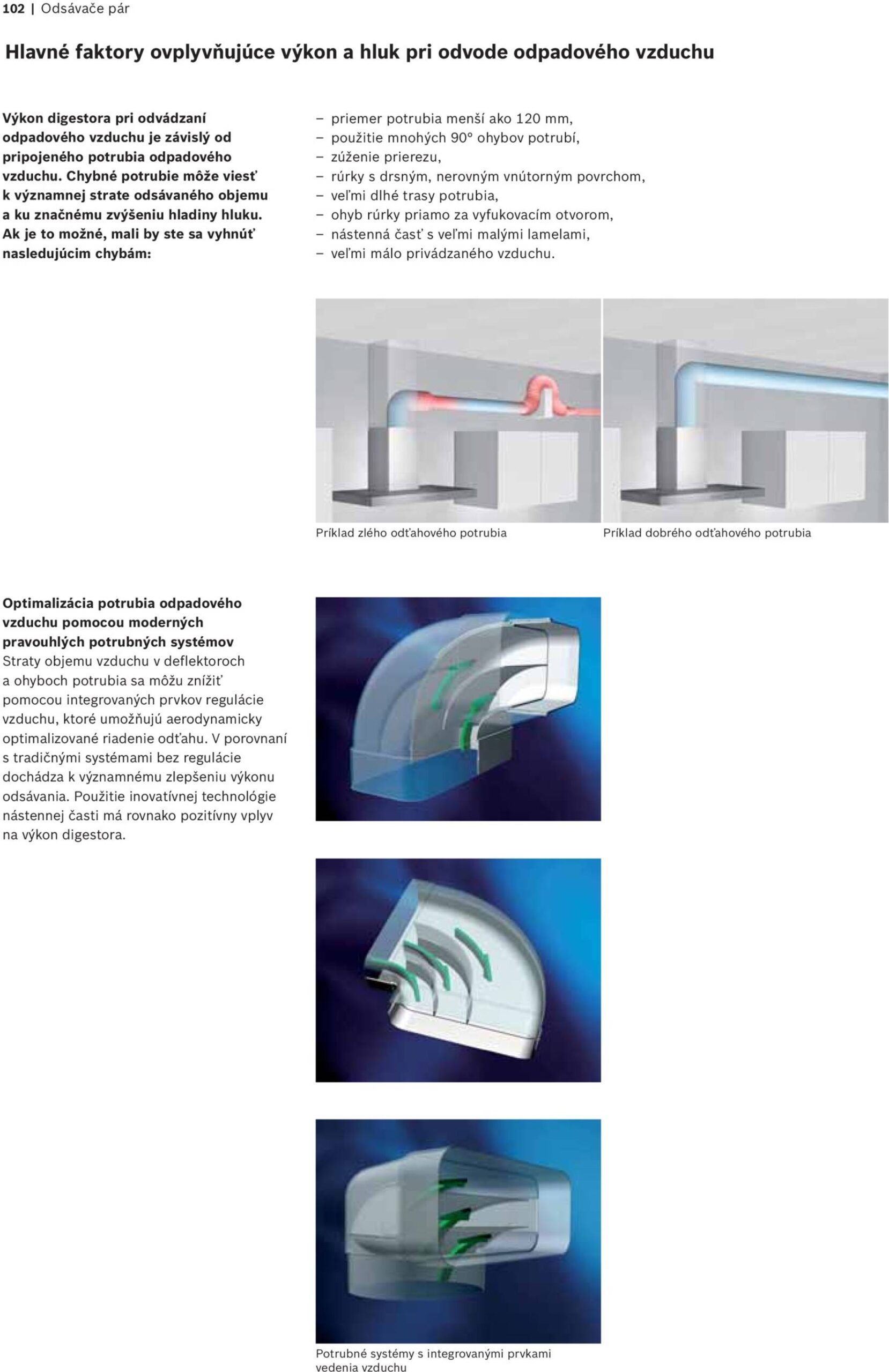 102 | Odsávače pár

Hlavné faktory ovplyvňujúce výkon a hluk pri odvode odpadového vzduchu

Výkon digestora pri odvádzaní odpadového vzduchu je závislý od pripojeného potrubia odpadového vzduchu. Chybné potrubie môže viesť k významnej strate odsávaného objemu a ku značnému zvýšeniu hladiny hluku. Ak je to možné, mali by ste sa vyhnúť nasledujúcim chybám:

– priemer potrubia menší ako 120 mm,
– použitie mnohých 90° ohybov potrubí,
– zúženie prierezu,
– rúrky s drsným, nerovným vnútorným povrchom,
– veľmi dlhé trasy potrubia,
– ohyb rúrky priamo za vyfukovacím otvorom,
– nástenná časť s veľmi malými lamelami,
– veľmi málo privádzaného vzduchu.

Príklad zlého odťahového potrubia

Príklad dobrého odťahového potrubia

Optimalizácia potrubia odpadového vzduchu pomocou moderných pravouhlých potrubných systémov
Straty objemu vzduchu v deflektoroch a ohyboch potrubia sa môžu znížiť pomocou integrovaných prvkov regulácie vzduchu, ktoré umožňujú aerodynamicky optimalizované riadenie odťahu. V porovnaní s tradičnými systémami bez regulácie dochádza k významnému zlepšeniu výkonu odsávania. Použitie inovatívnej technológie nástennej časti má rovnako pozitívny vplyv na výkon digestora.

Potrubné systémy s integrovanými prvkami vedenia vzduchu