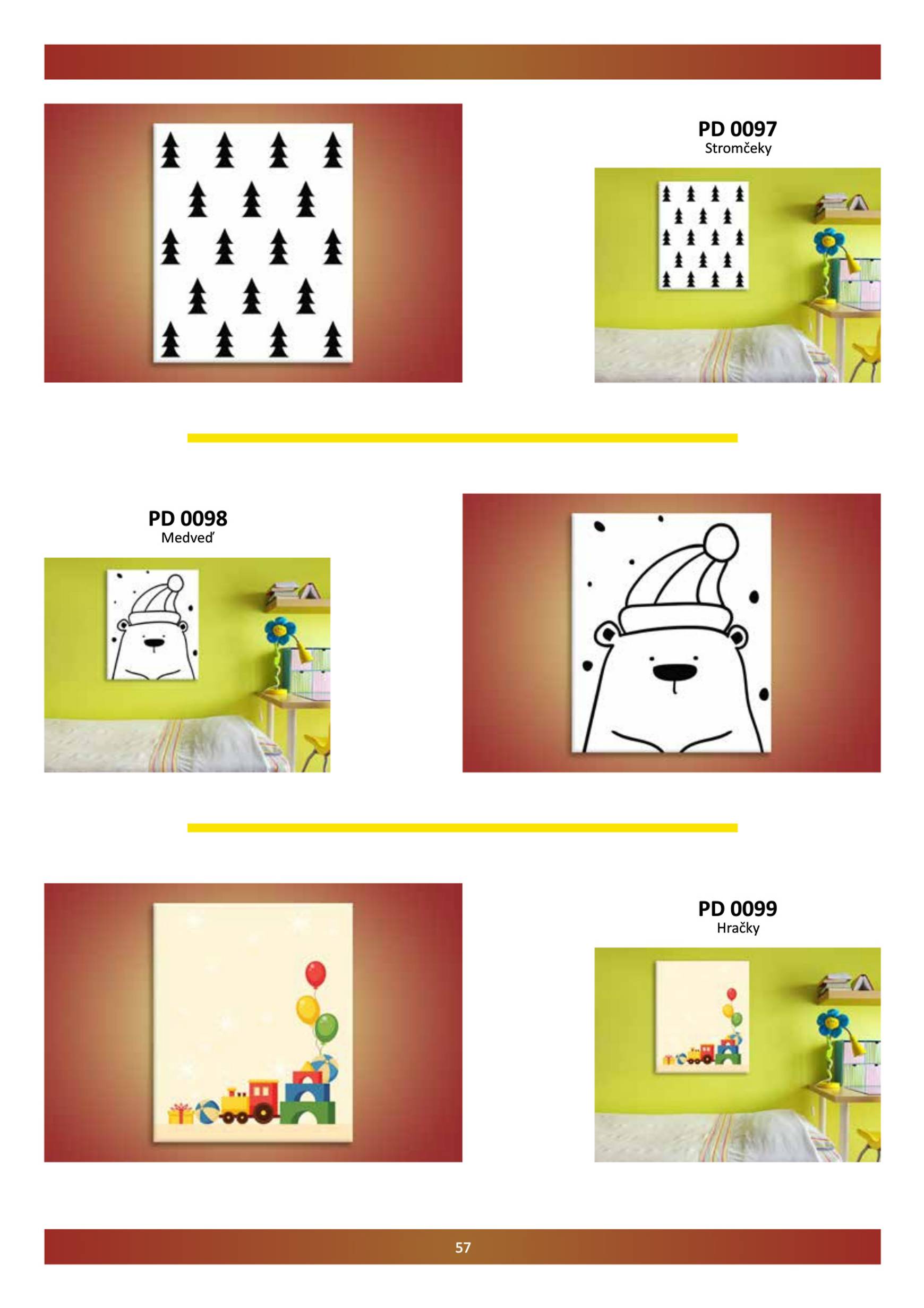 PD 0097
Stromčeky

PD 0098
Medveď

PD 0099
Hračky

57