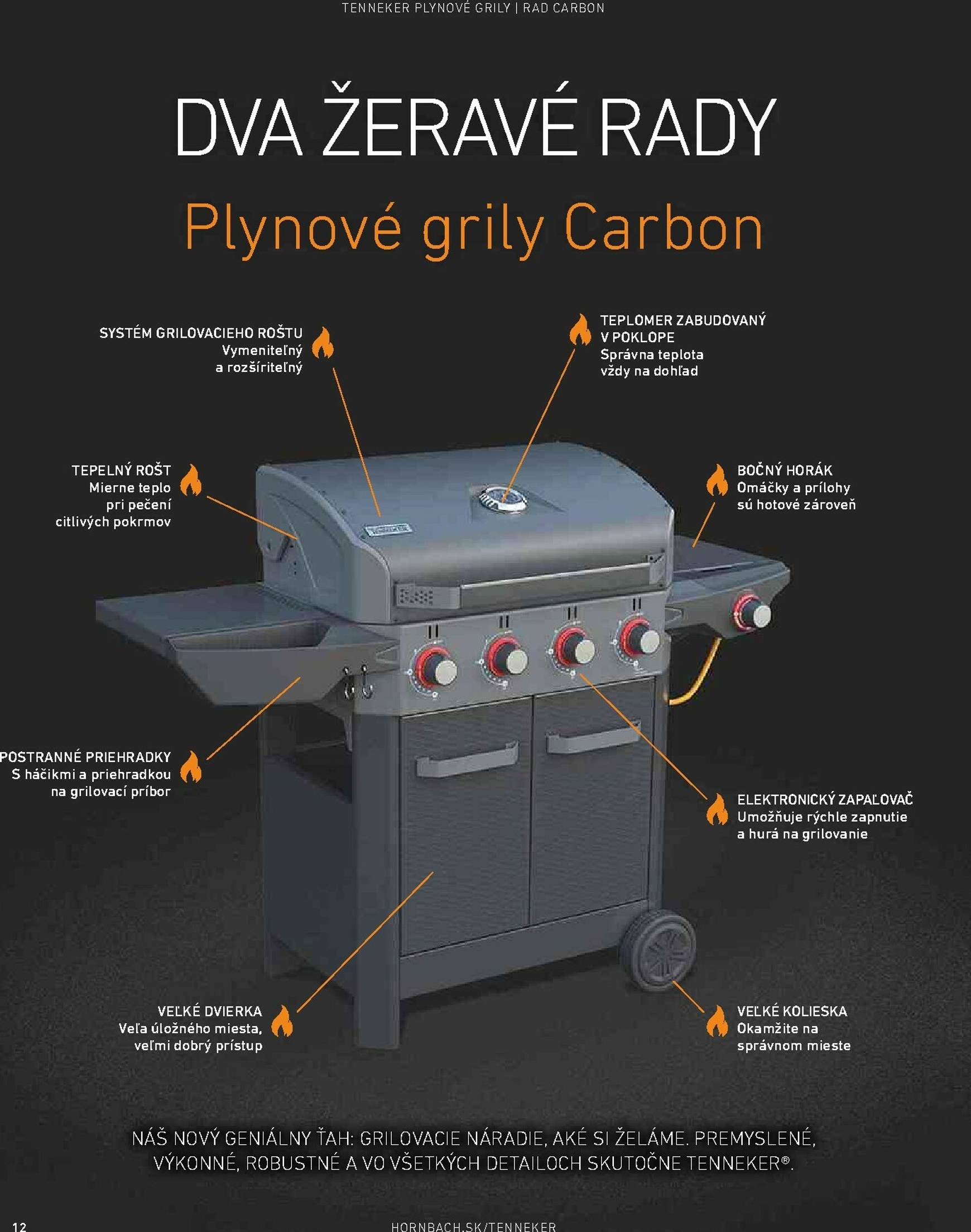 TENNEKER PLYNOVÉ GRILY | RAD CARBON

DVA ŽERAVÉ RADY

Plynové grily Carbon

SYSTÉM GRILOVACIEHO ROŠTU
Vymeniteľný a rozšíriteľný

TEPLOMER ZABUDOVANÝ V POKLOPE
Správna teplota vždy na dohľad

TEPELNÝ ROŠT
Mierne teplo pri pečení citlivých pokrmov

BOČNÝ HORÁK
Omáčky a prílohy sú hotové zároveň

POSTRANNÉ PRIEHRADKY
S háčikmi a priehradkou na grilovací príbor

ELEKTRONICKÝ ZAPAĽOVAČ
Umožňuje rýchle zapnutie a hurá na grilovanie

VEĽKÉ DVIERKA
Veľa úložného miesta, veľmi dobrý prístup

VEĽKÉ KOLIESKA
Okamžite na správnom mieste

NÁŠ NOVÝ GENIÁLNY ŤAH: GRILOVACIE NÁRADIE, AKÉ SI ŽELÁME. PREMYSLENÉ, VÝKONNÉ, ROBUSTNÉ A VO VŠETKÝCH DETAILOCH SKUTOČNE TENNEKER®.

12

HORNBACH.SK/TENNEKER